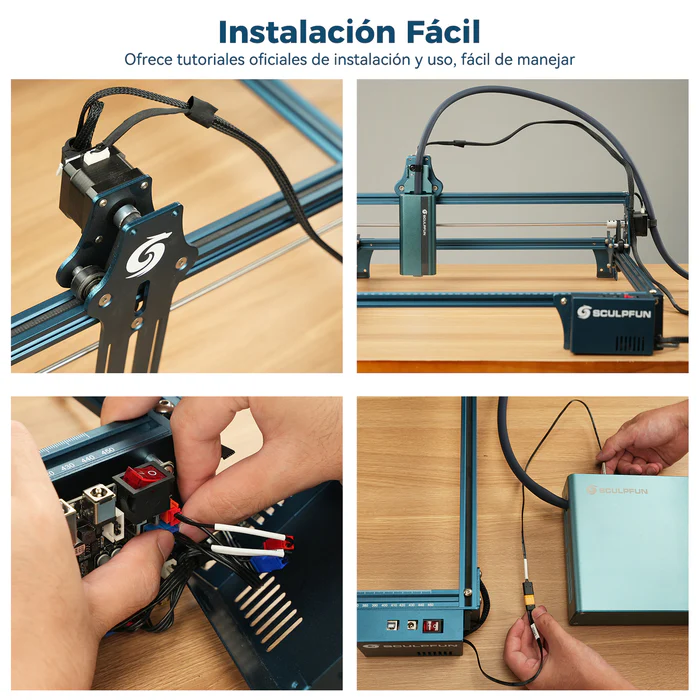 Instalación Fácil
Ofrece tutoriales oficiales de instalación y uso, fácil de manejar

SCULPFUN
SCULPFUN

430 440 450

SCULPFUN
SCULPFUN